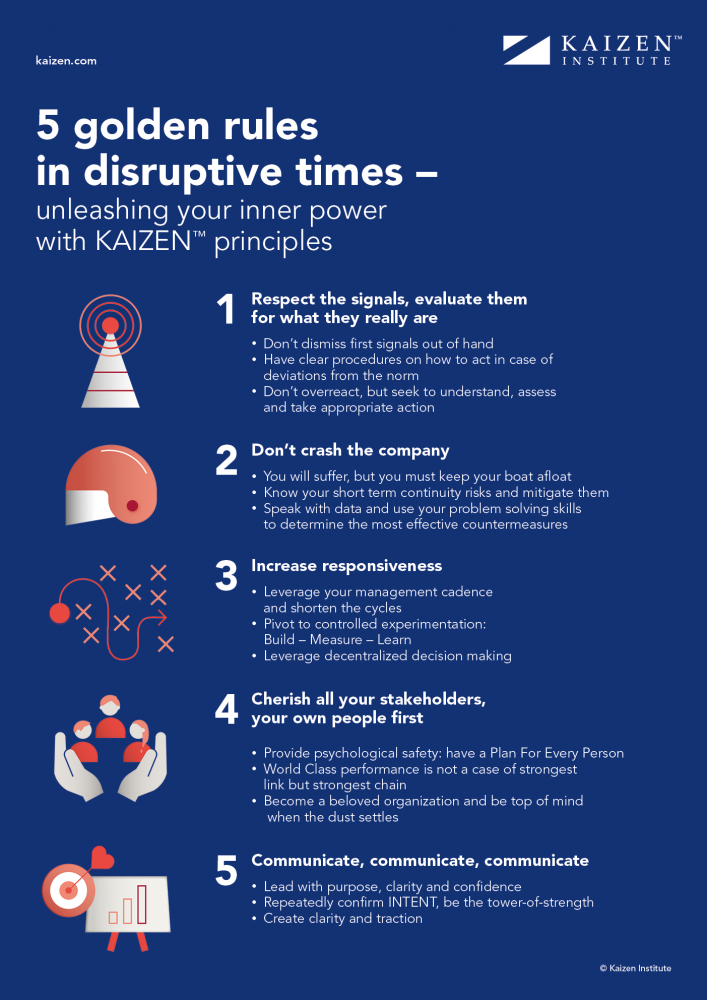 kaizen.com

KAIZEN™ INSTITUTE

5 golden rules in disruptive times – unleashing your inner power with KAIZEN™ principles

1 Respect the signals, evaluate them for what they really are

• Don't dismiss first signals out of hand
• Have clear procedures on how to act in case of deviations from the norm
• Don't overreact, but seek to understand, assess and take appropriate action

2 Don't crash the company

• You will suffer, but you must keep your boat afloat
• Know your short term continuity risks and mitigate them
• Speak with data and use your problem solving skills to determine the most effective countermeasures

3 Increase responsiveness

• Leverage your management cadence and shorten the cycles
• Pivot to controlled experimentation: Build – Measure – Learn
• Leverage decentralized decision making

4 Cherish all your stakeholders, your own people first

• Provide psychological safety: have a Plan For Every Person
• World Class performance is not a case of strongest link but strongest chain
• Become a beloved organization and be top of mind when the dust settles

5 Communicate, communicate, communicate

• Lead with purpose, clarity and confidence
• Repeatedly confirm INTENT, be the tower-of-strength
• Create clarity and traction

© Kaizen Institute